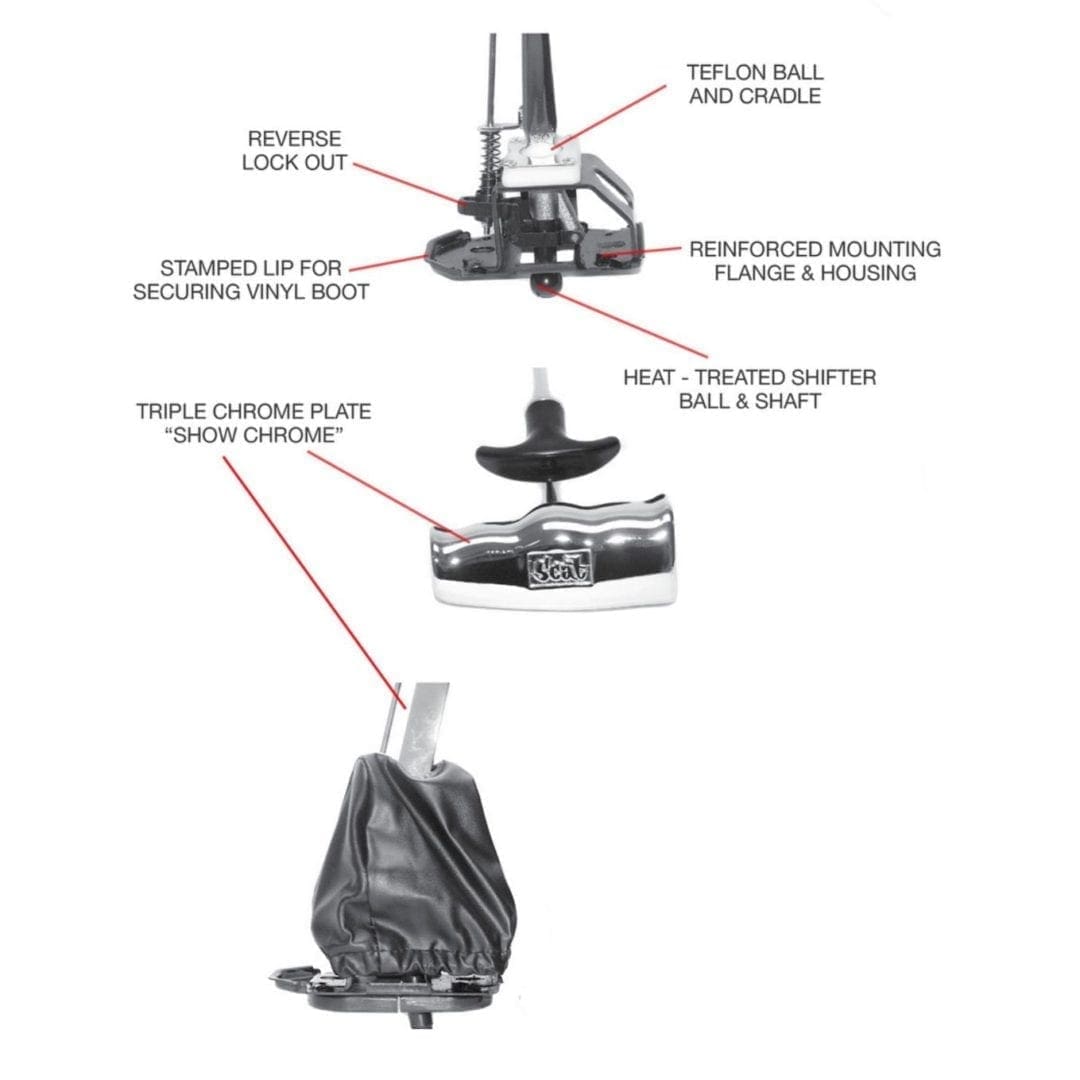 TEFLON BALL AND CRADLE

REVERSE LOCK OUT

STAMPED LIP FOR SECURING VINYL BOOT

REINFORCED MOUNTING FLANGE & HOUSING

HEAT - TREATED SHIFTER BALL & SHAFT

TRIPLE CHROME PLATE "SHOW CHROME"

Scat